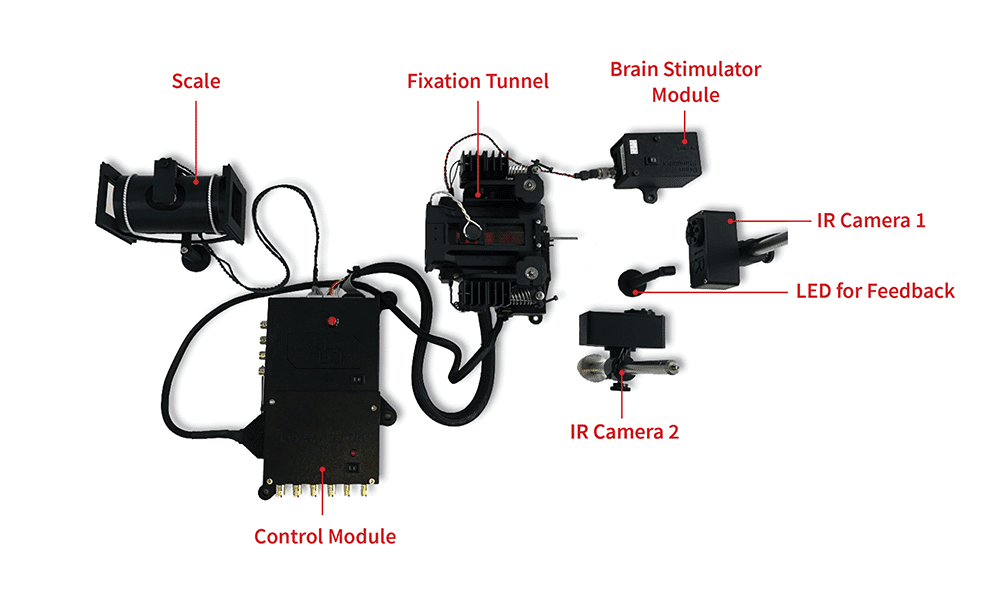 Scale

Fixation Tunnel

Brain Stimulator Module

IR Camera 1

LED for Feedback

IR Camera 2

Control Module