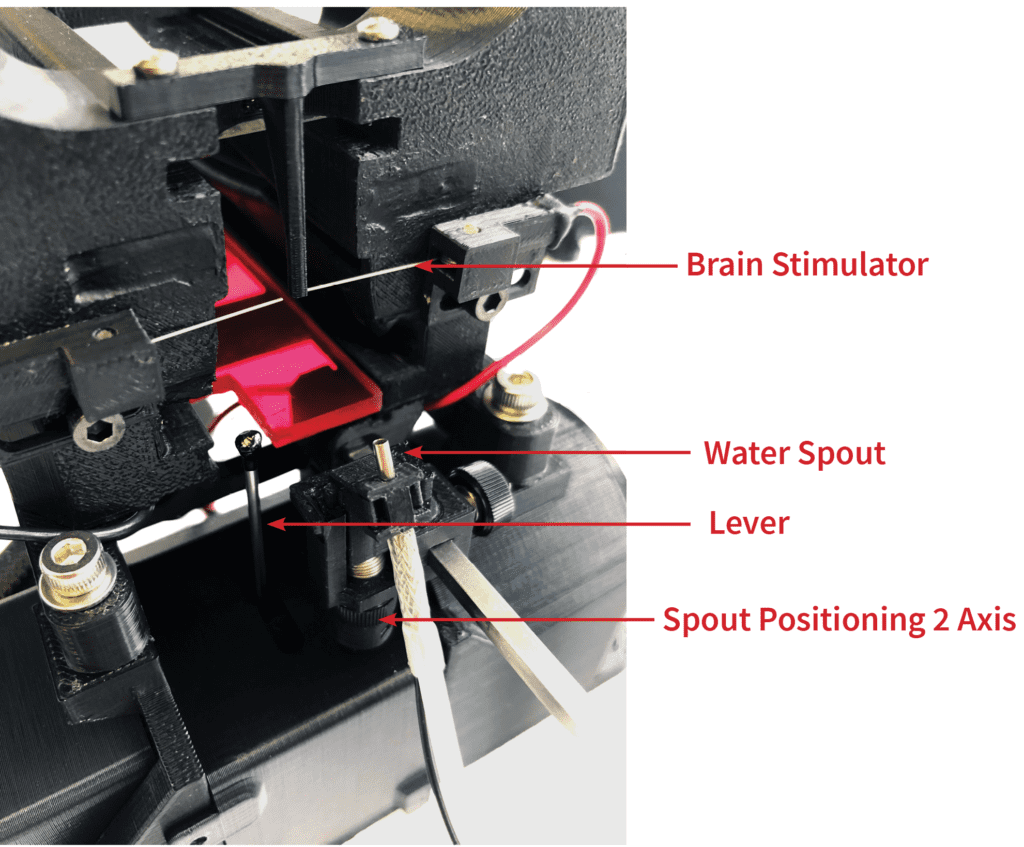 Brain Stimulator

Water Spout

Lever

Spout Positioning 2 Axis